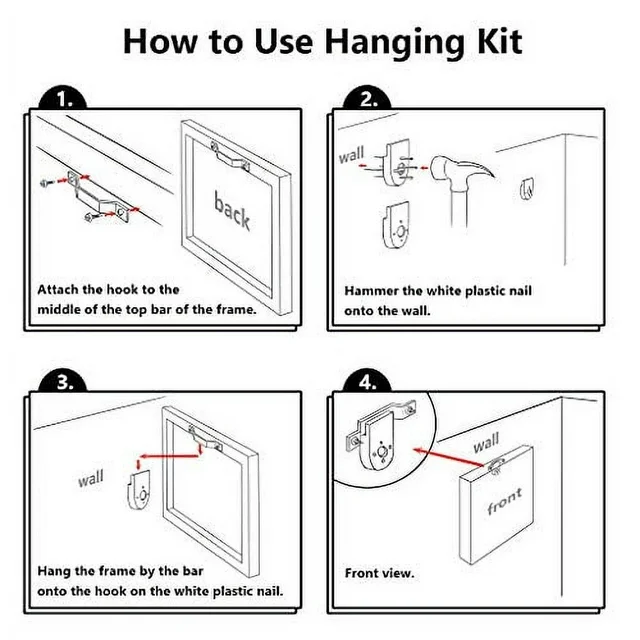 How to Use Hanging Kit

1.

back

Attach the hook to the middle of the top bar of the frame.

2.

wall

Hammer the white plastic nail onto the wall.

3.

wall

Hang the frame by the bar onto the hook on the white plastic nail.

4.

wall

front

Front view.